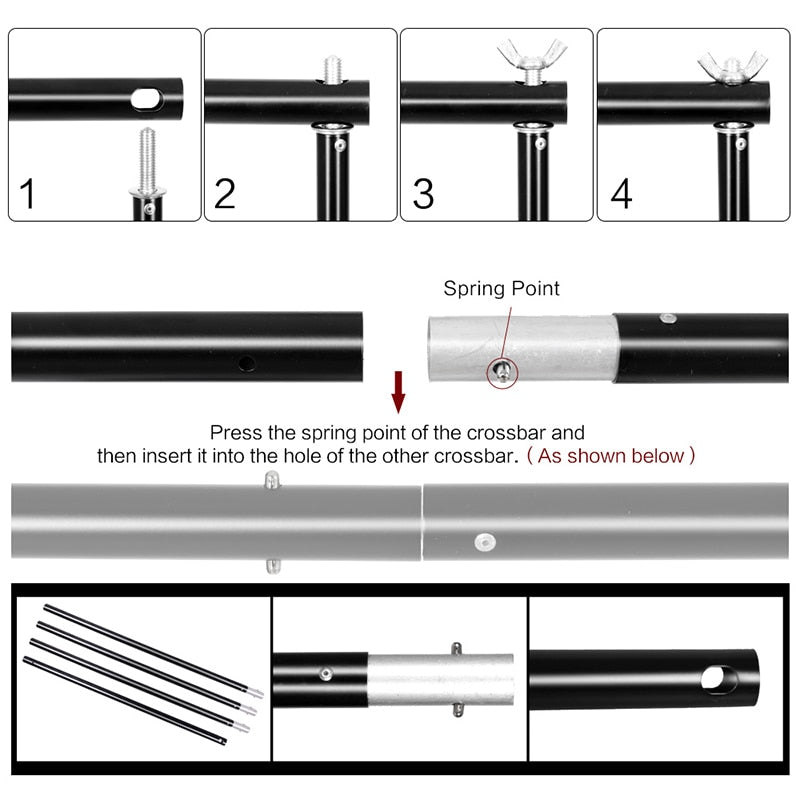 1

2

3

4

Spring Point

Press the spring point of the crossbar and then insert it into the hole of the other crossbar. ( As shown below )